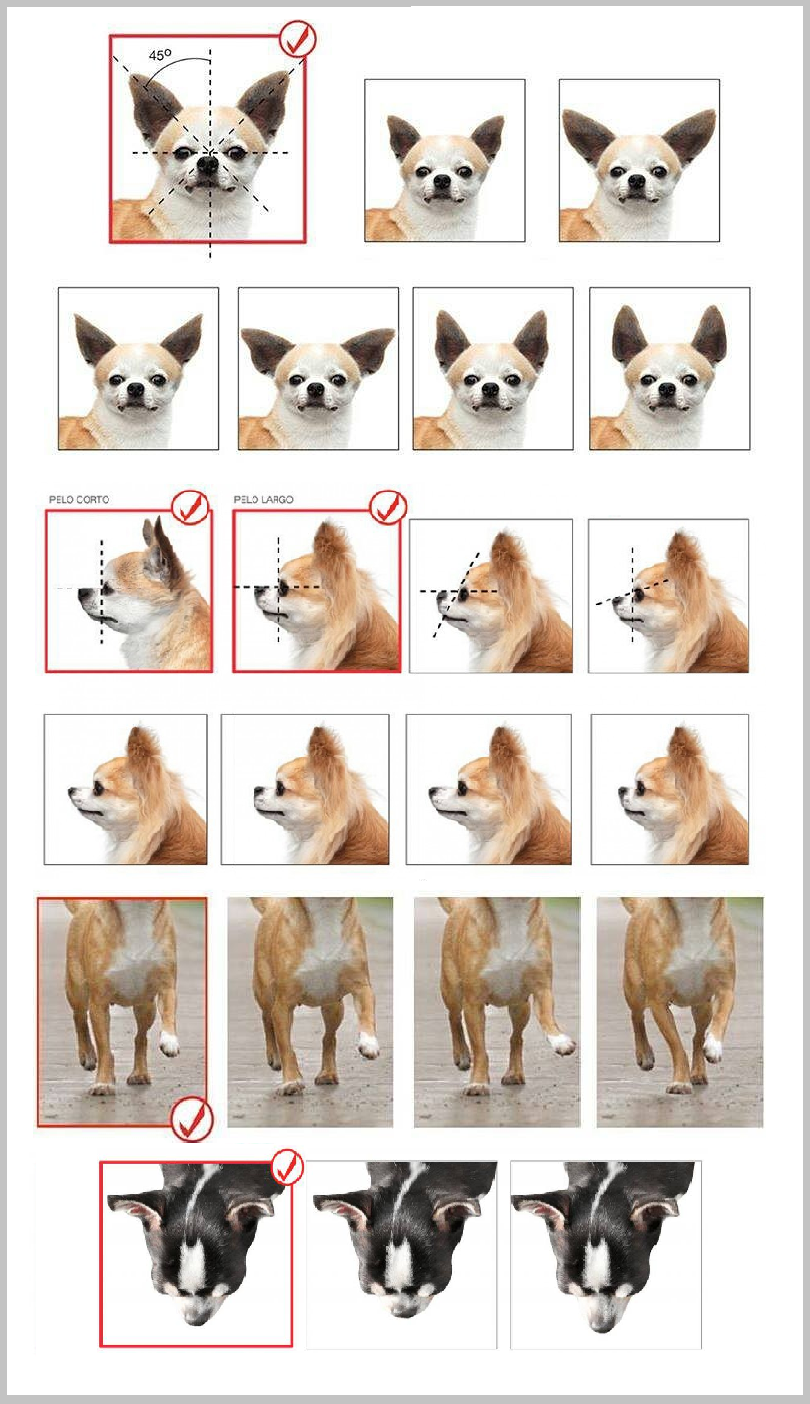 45º

PELO CORTO

PELO LARGO